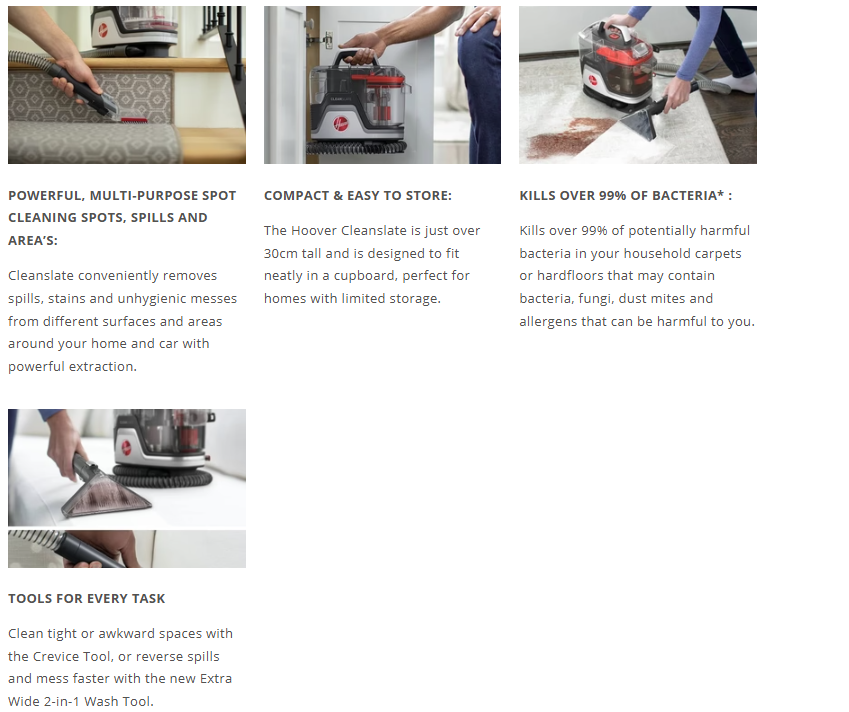 POWERFUL, MULTI-PURPOSE SPOT CLEANING SPOTS, SPILLS AND AREA'S:

Cleanslate conveniently removes spills, stains and unhygienic messes from different surfaces and areas around your home and car with powerful extraction.

COMPACT & EASY TO STORE:

The Hoover Cleanslate is just over 30cm tall and is designed to fit neatly in a cupboard, perfect for homes with limited storage.

KILLS OVER 99% OF BACTERIA* :

Kills over 99% of potentially harmful bacteria in your household carpets or hardfloors that may contain bacteria, fungi, dust mites and allergens that can be harmful to you.

TOOLS FOR EVERY TASK

Clean tight or awkward spaces with the Crevice Tool, or reverse spills and mess faster with the new Extra Wide 2-in-1 Wash Tool.