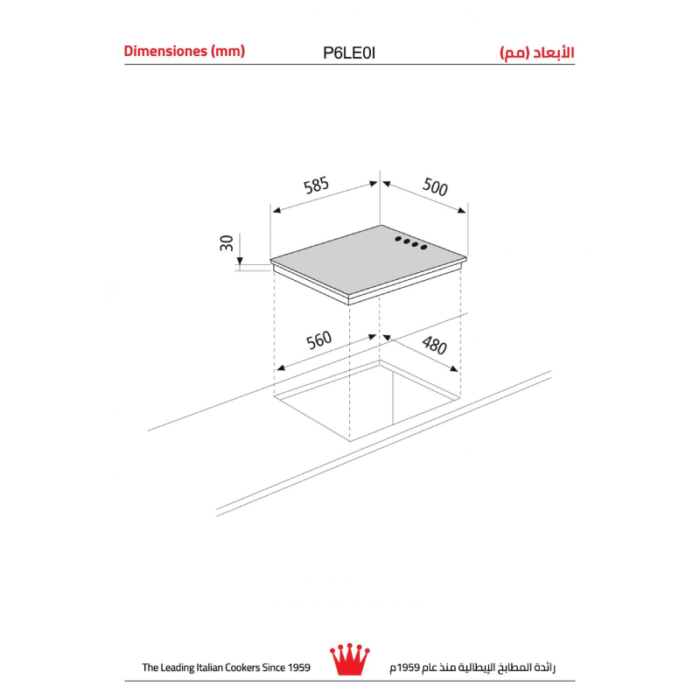 Dimensiones (mm)
P6LE0I
الأبعاد (مم)

585
500
30
560
480

The Leading Italian Cookers Since 1959
رائدة المطابخ الإيطالية منذ عام 1959م